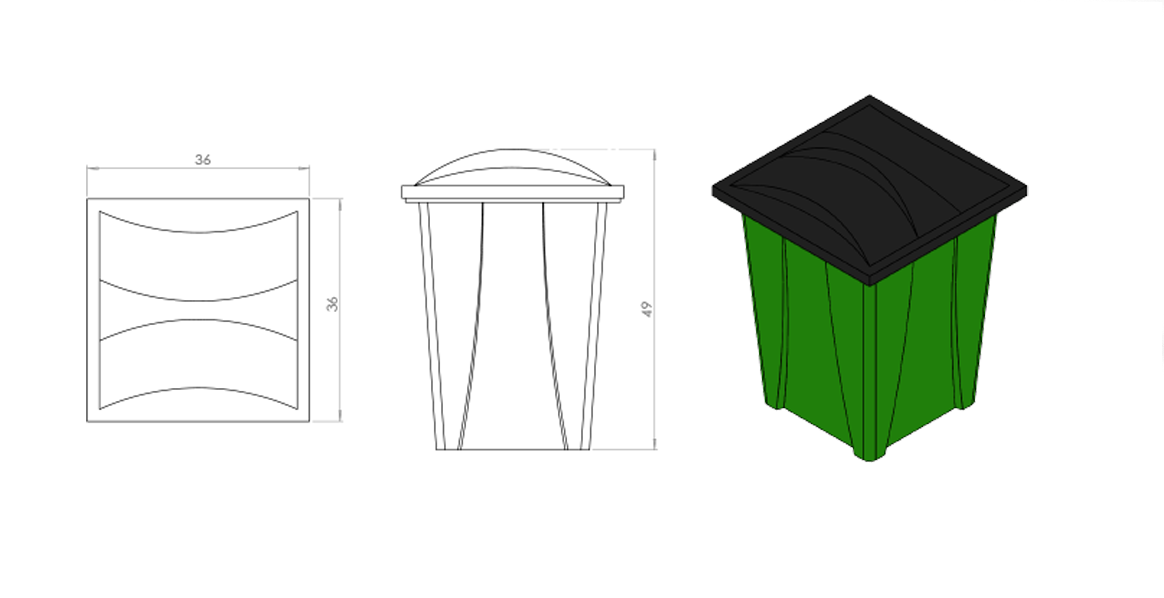 36

36

49